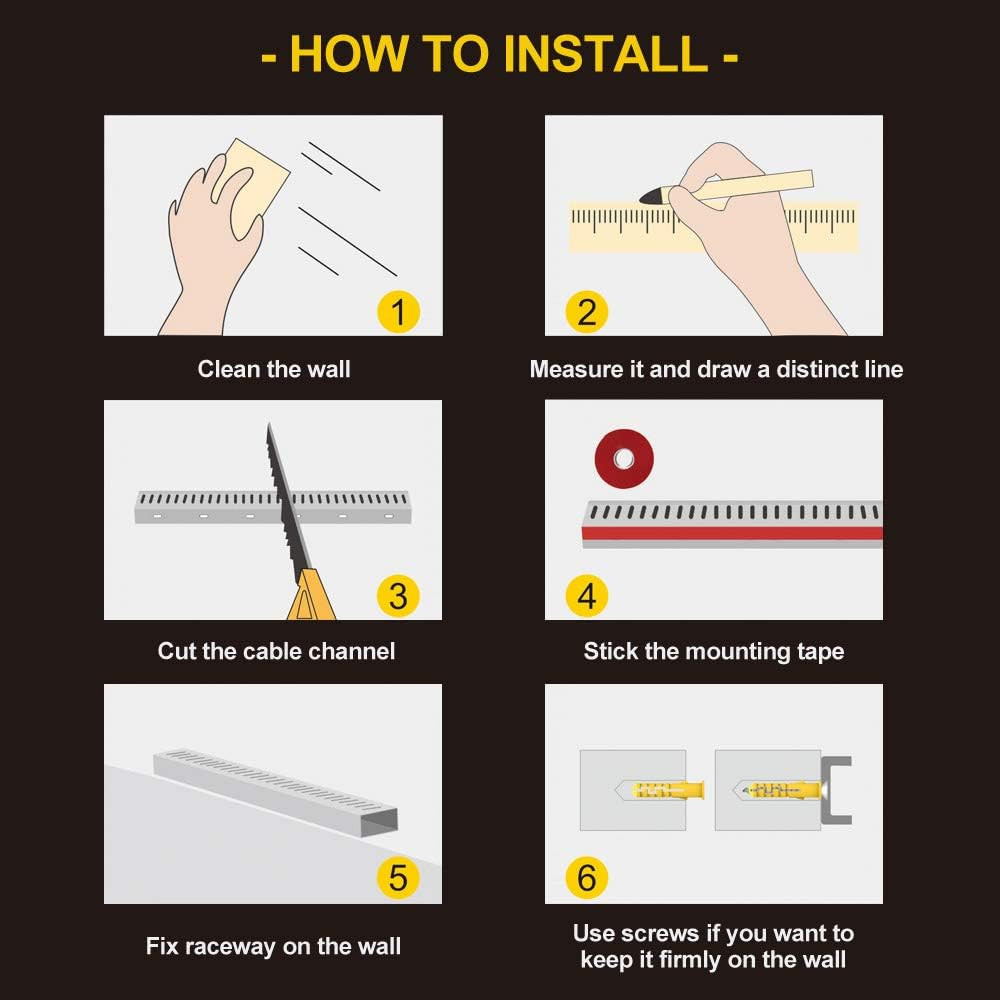 - HOW TO INSTALL -

1

Clean the wall

2

Measure it and draw a distinct line

3

Cut the cable channel

4

Stick the mounting tape

5

Fix raceway on the wall

6

Use screws if you want to keep it firmly on the wall